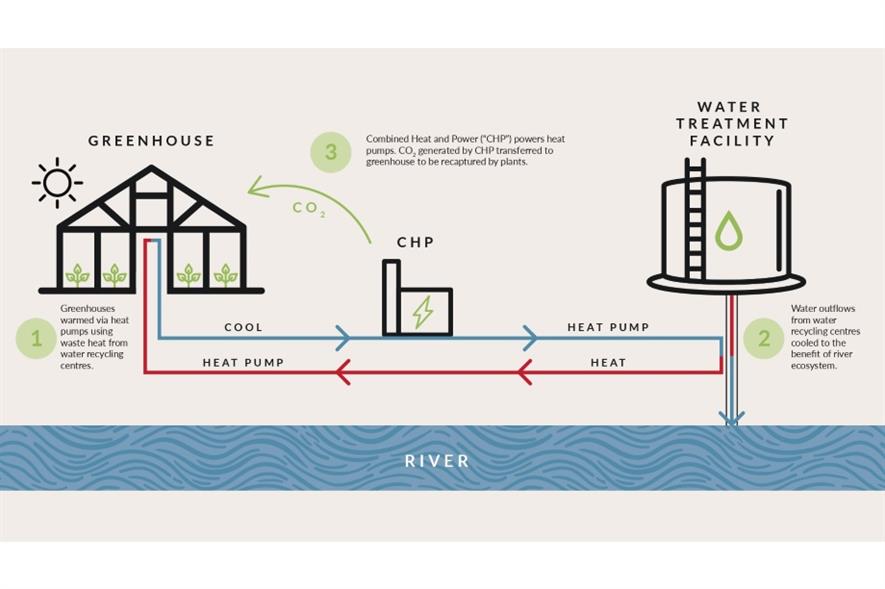 GREENHOUSE

3

Combined Heat and Power ("CHP") powers heat pumps. $CO_2$ generated by CHP transferred to greenhouse to be recaptured by plants.

WATER TREATMENT FACILITY

$CO_2$

CHP

1

Greenhouses warmed via heat pumps using waste heat from water recycling centres.

COOL

HEAT PUMP

HEAT PUMP

HEAT

2

Water outflows from water recycling centres cooled to the benefit of river ecosystem.

RIVER