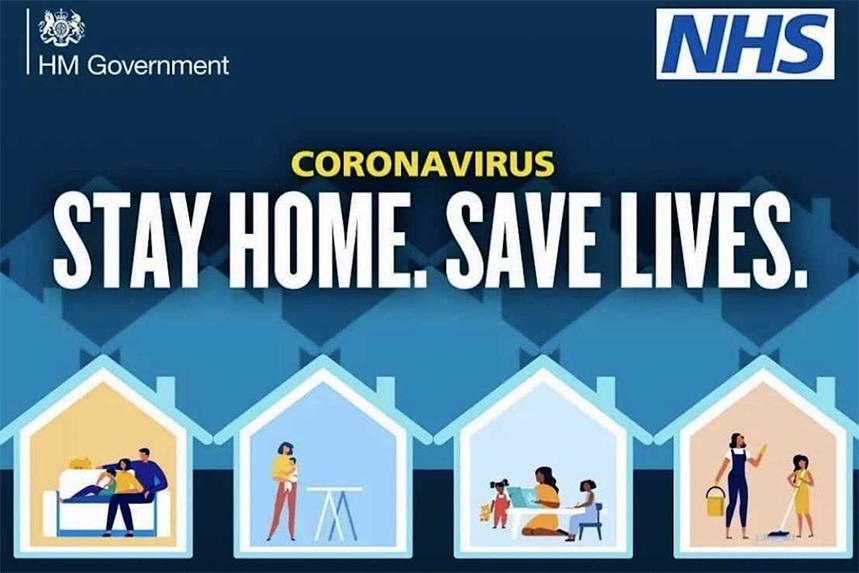 HM Government

NHS

CORONAVIRUS
STAY HOME. SAVE LIVES.