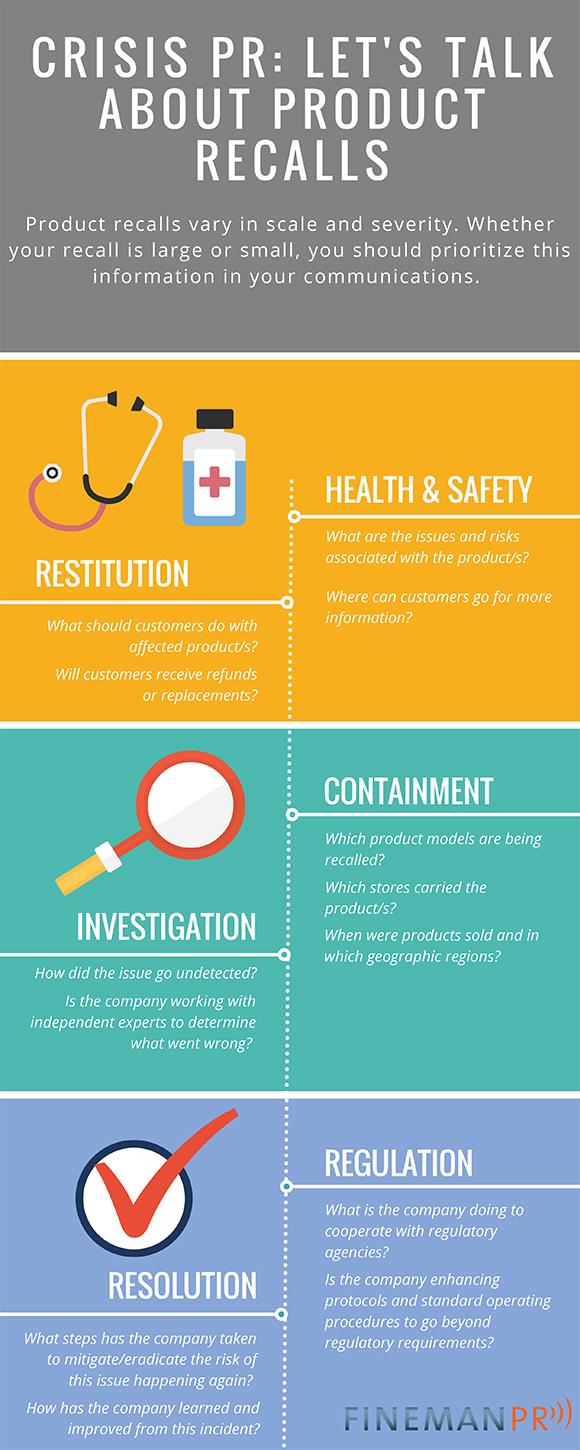 CRISIS PR: LET'S TALK ABOUT PRODUCT RECALLS

Product recalls vary in scale and severity. Whether your recall is large or small, you should prioritize this information in your communications.

HEALTH & SAFETY

What are the issues and risks associated with the product/s?

Where can customers go for more information?

RESTITUTION

What should customers do with affected product/s?

Will customers receive refunds or replacements?

CONTAINMENT

Which product models are being recalled?

Which stores carried the product/s?

When were products sold and in which geographic regions?

INVESTIGATION

How did the issue go undetected?

Is the company working with independent experts to determine what went wrong?

REGULATION

What is the company doing to cooperate with regulatory agencies?

Is the company enhancing protocols and standard operating procedures to go beyond regulatory requirements?

RESOLUTION

What steps has the company taken to mitigate/eradicate the risk of this issue happening again?

How has the company learned and improved from this incident?

FINEMANPR