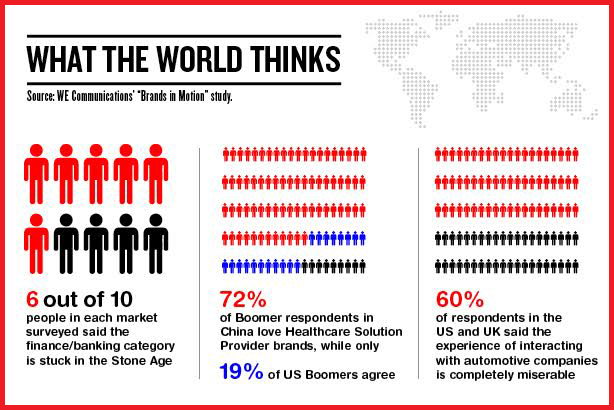 WHAT THE WORLD THINKS

Source: WE Communications' "Brands in Motion" study.

6 out of 10
people in each market surveyed said the finance/banking category is stuck in the Stone Age

72%
of Boomer respondents in China love Healthcare Solution Provider brands, while only

19% of US Boomers agree

60%
of respondents in the US and UK said the experience of interacting with automotive companies is completely miserable