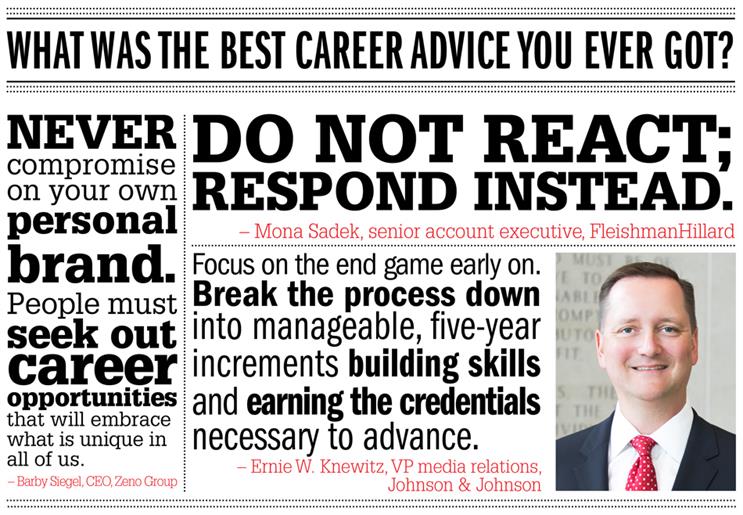 WHAT WAS THE BEST CAREER ADVICE YOU EVER GOT?

NEVER compromise on your own personal brand. People must seek out career opportunities that will embrace what is unique in all of us.
– Barby Siegel, CEO, Zeno Group

DO NOT REACT; RESPOND INSTEAD.
– Mona Sadek, senior account executive, FleishmanHillard

Focus on the end game early on. Break the process down into manageable, five-year increments building skills and earning the credentials necessary to advance.
– Ernie W. Knewitz, VP media relations, Johnson & Johnson