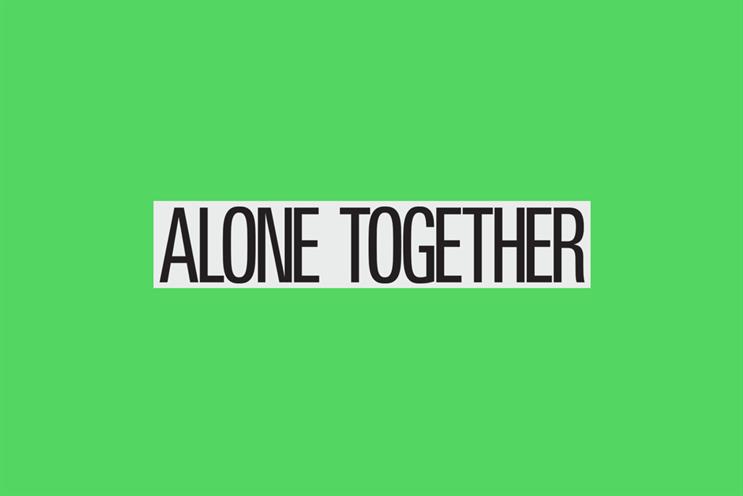 ALONE TOGETHER