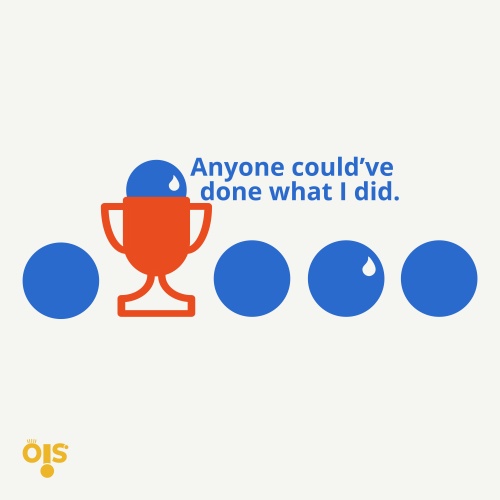 Anyone could've done what I did.

OIS