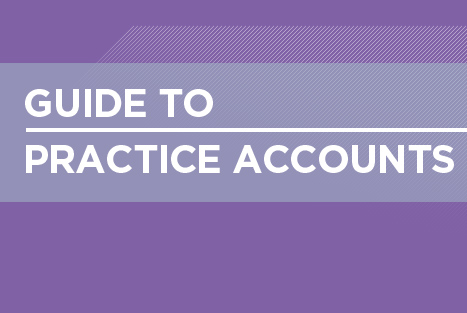 GUIDE TO

PRACTICE ACCOUNTS