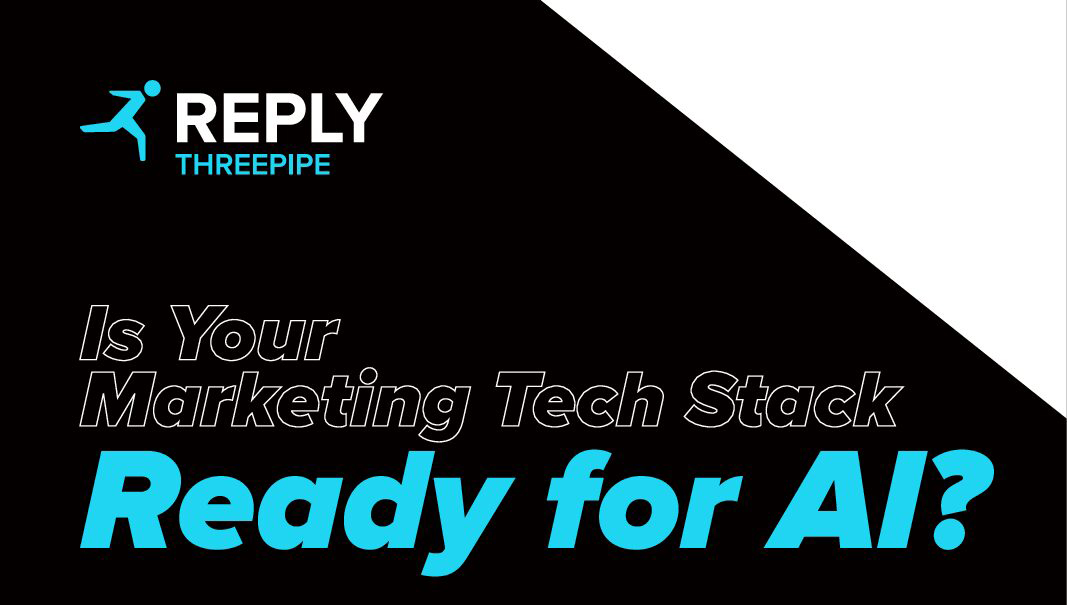 REPLY
THREEPIPE

Is Your
Marketing Tech Stack
Ready for AI?