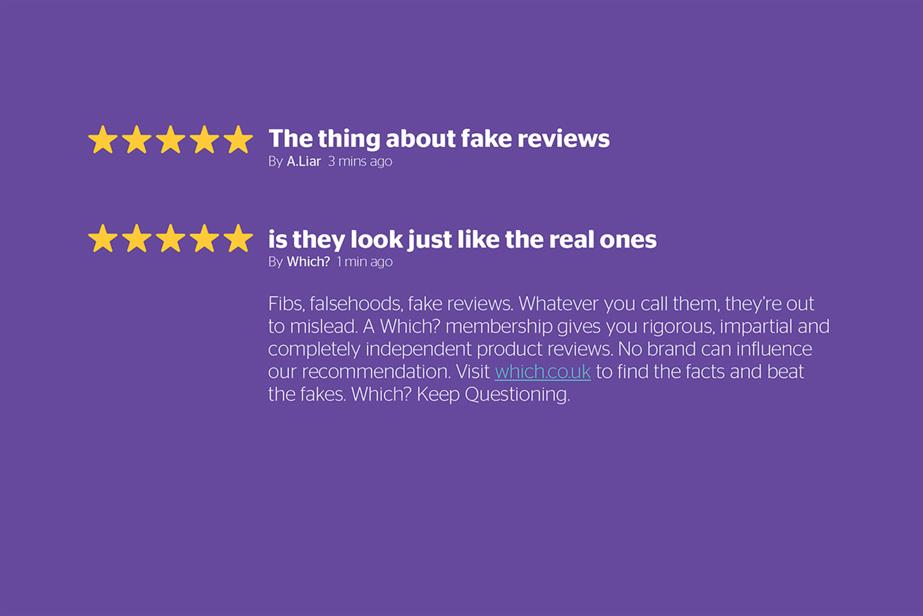 The thing about fake reviews
By A.Liar 3 mins ago

is they look just like the real ones
By Which? 1 min ago

Fibs, falsehoods, fake reviews. Whatever you call them, they're out to mislead. A Which? membership gives you rigorous, impartial and completely independent product reviews. No brand can influence our recommendation. Visit which.co.uk to find the facts and beat the fakes. Which? Keep Questioning.