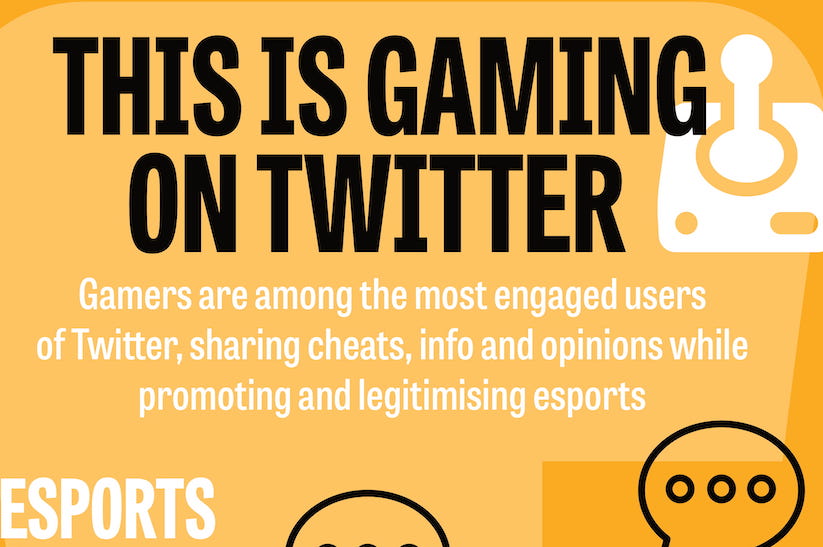 THIS IS GAMING ON TWITTER

Gamers are among the most engaged users of Twitter, sharing cheats, info and opinions while promoting and legitimising esports

ESPORTS